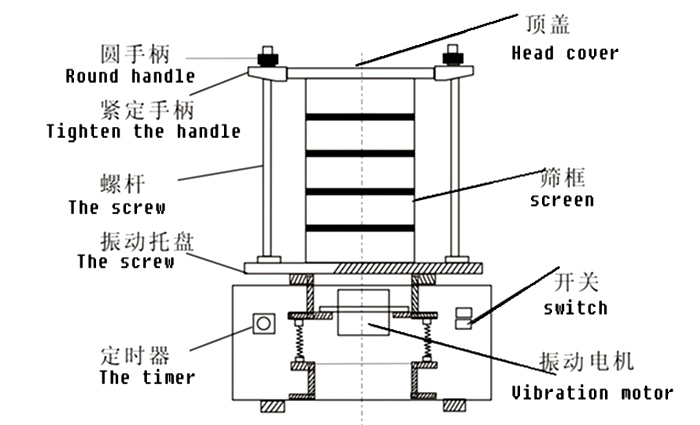 顶盖
Head cover

圆手柄
Round handle

紧定手柄
Tighten the handle

螺杆
The screw

筛框
screen

振动托盘
The screw

开关
switch

定时器
The timer

振动电机
Vibration motor